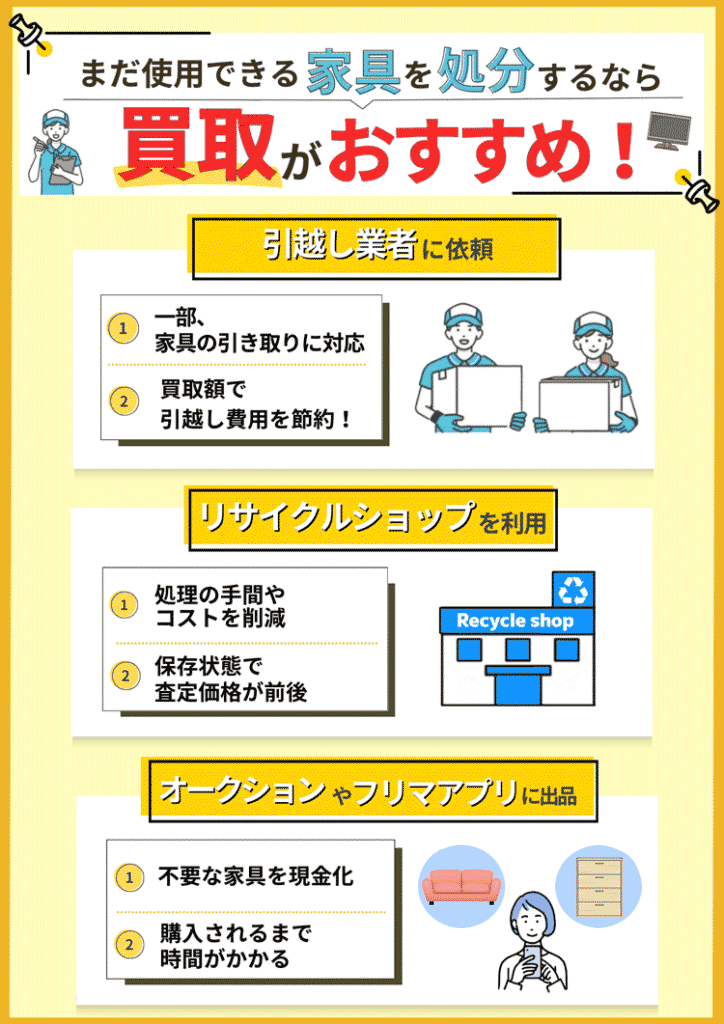 まだ使用できる家具を処分するなら

買取がおすすめ！

引越し業者に依頼

1 一部、家具の引き取りに対応

2 買取額で引越し費用を節約！

リサイクルショップを利用

1 処理の手間やコストを削減

2 保存状態で査定価格が前後

Recycle shop

オークションやフリマアプリに出品

1 不要な家具を現金化

2 購入されるまで時間がかかる